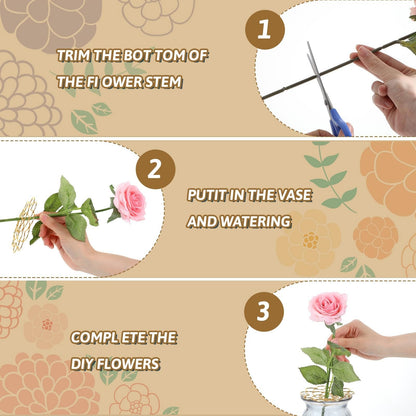 1

TRIM THE BOT TOM OF THE FI OWER STEM

2

PUTIT IN THE VASE AND WATERING

3

COMPL ETE THE DIY FLOWERS