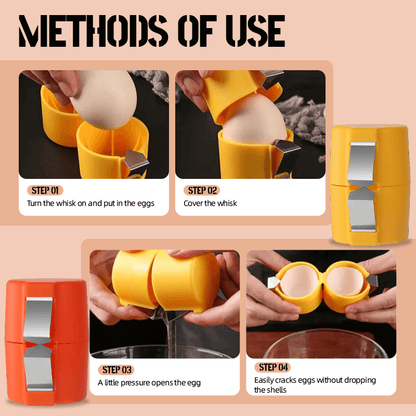 METHODS OF USE

STEP 01
Turn the whisk on and put in the eggs

STEP 02
Cover the whisk

STEP 03
A little pressure opens the egg

STEP 04
Easily cracks eggs without dropping the shells