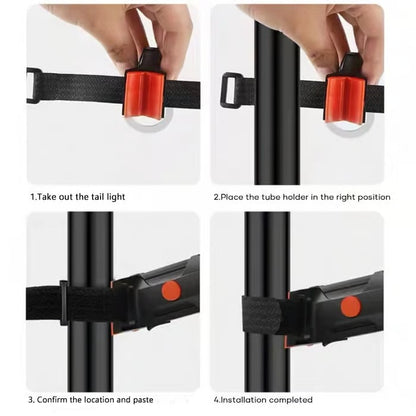 1.Take out the tail light

2.Place the tube holder in the right position

3. Confirm the location and paste

4.Installation completed